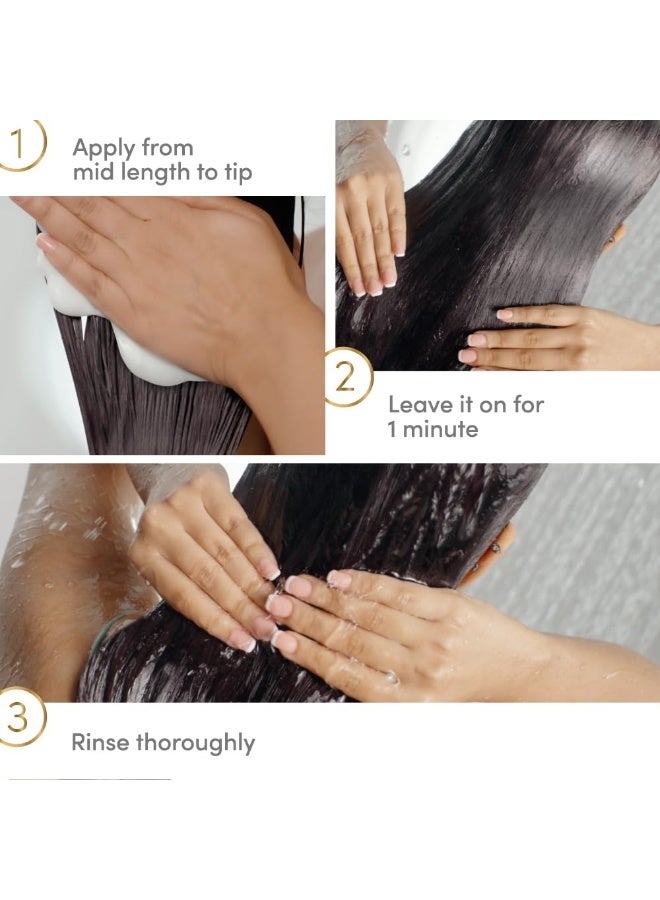 1 Apply from mid length to tip

2 Leave it on for 1 minute

3 Rinse thoroughly